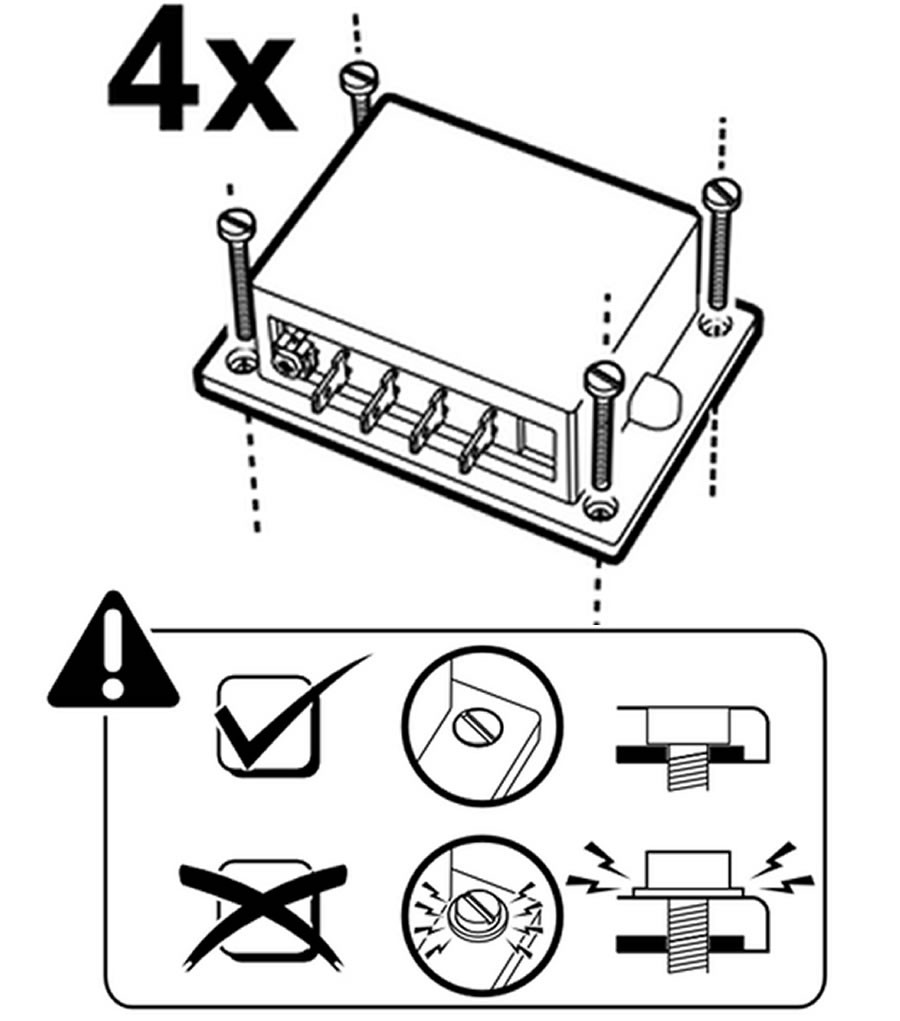 4x